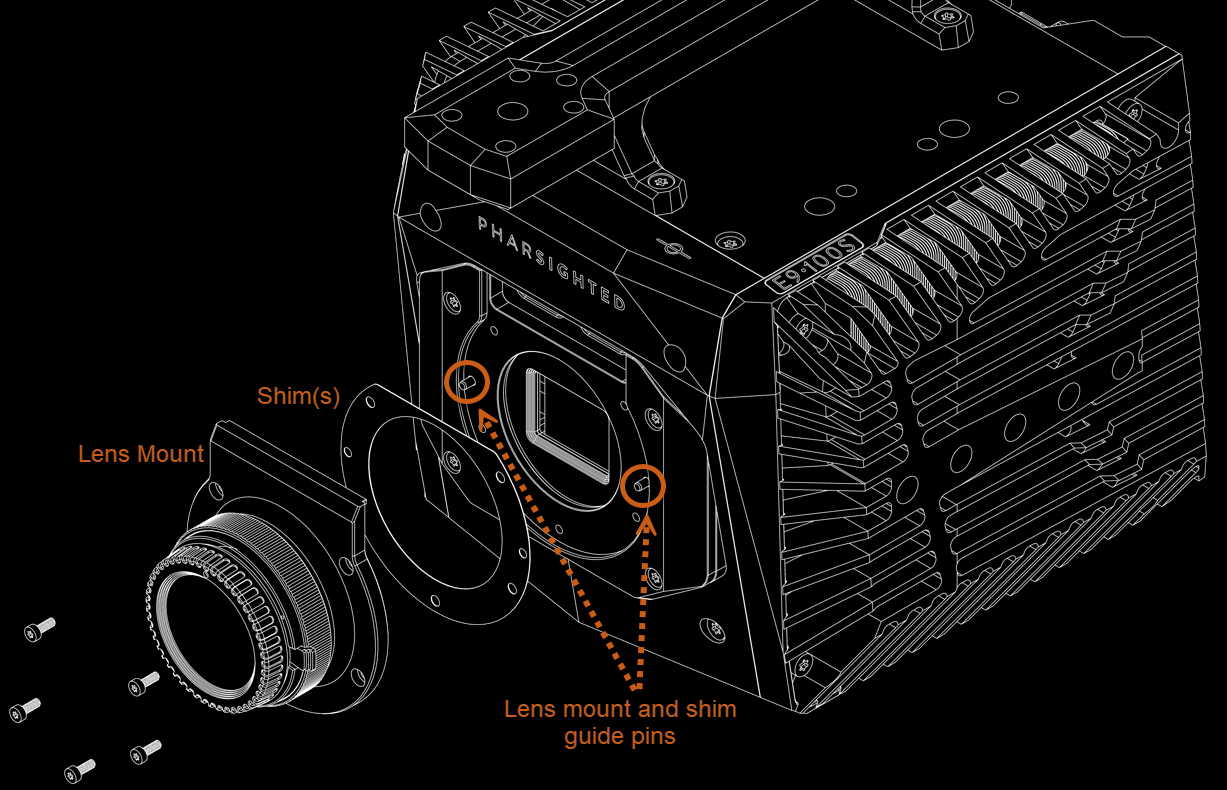 PHARSIGHTED

E9·100S

Shim(s)

Lens Mount

Lens mount and shim guide pins